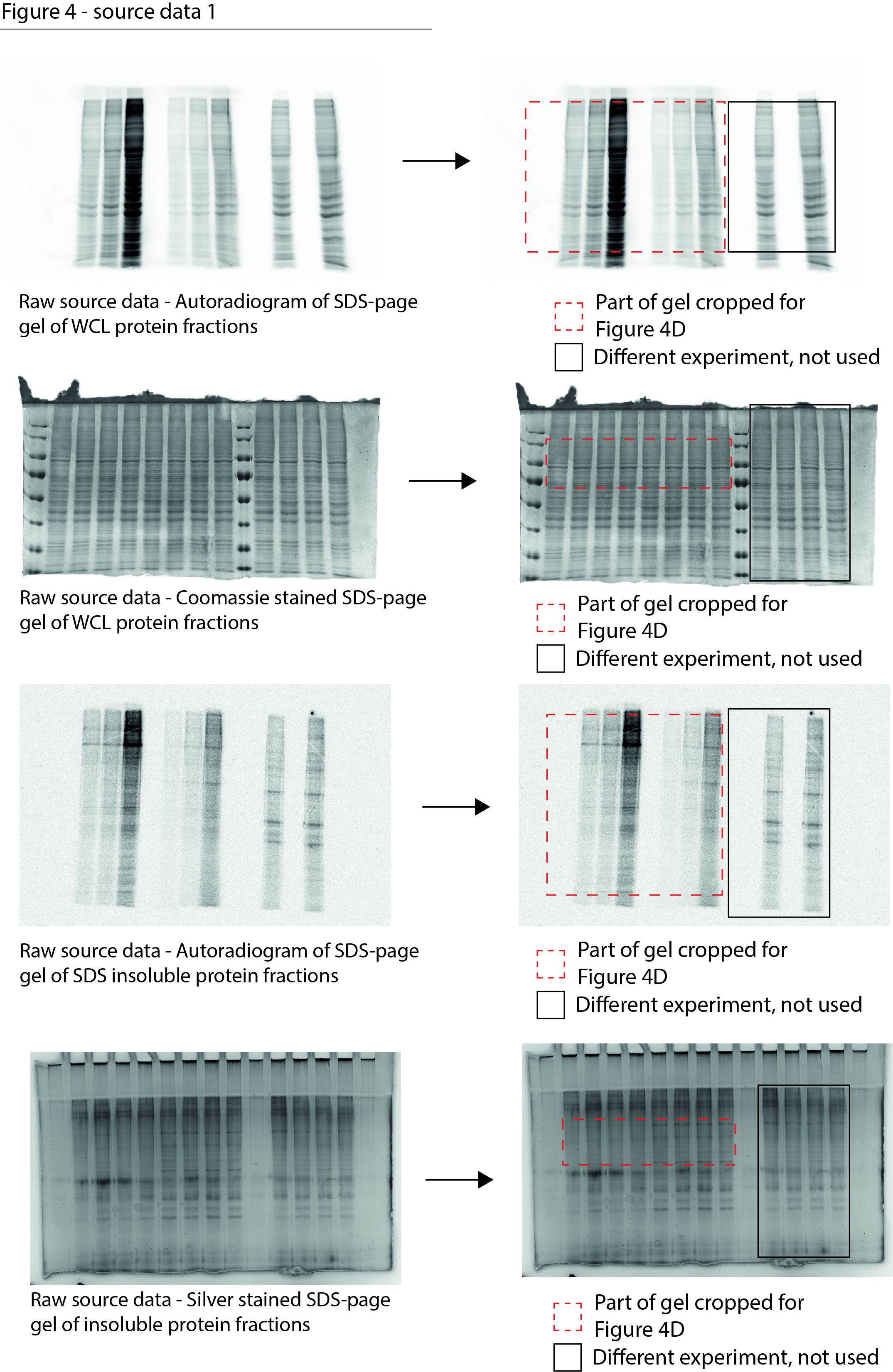 Figure 4 - source data 1

Raw source data - Autoradiogram of SDS-page gel of WCL protein fractions

Part of gel cropped for Figure 4D

Different experiment, not used

Raw source data - Coomassie stained SDS-page gel of WCL protein fractions

Part of gel cropped for Figure 4D

Different experiment, not used

Raw source data - Autoradiogram of SDS-page gel of SDS insoluble protein fractions

Part of gel cropped for Figure 4D

Different experiment, not used

Raw source data - Silver stained SDS-page gel of insoluble protein fractions

Part of gel cropped for Figure 4D

Different experiment, not used