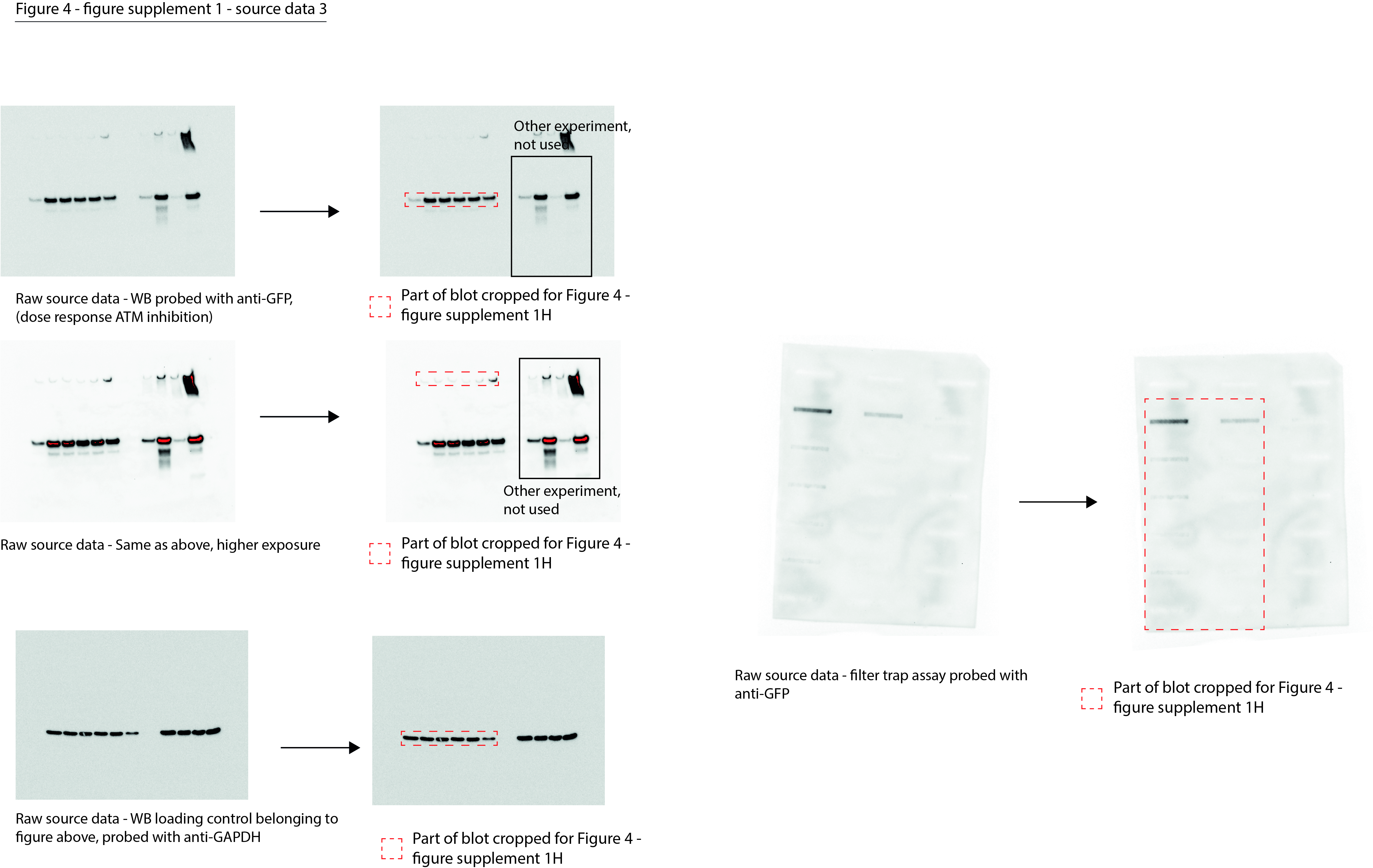 Figure 4 - figure supplement 1 - source data 3

Other experiment, not used

Raw source data - WB probed with anti-GFP, (dose response ATM inhibition)

Part of blot cropped for Figure 4 - figure supplement 1H

Other experiment, not used

Raw source data - Same as above, higher exposure

Part of blot cropped for Figure 4 - figure supplement 1H

Raw source data - WB loading control belonging to figure above, probed with anti-GAPDH

Part of blot cropped for Figure 4 - figure supplement 1H

Raw source data - filter trap assay probed with anti-GFP

Part of blot cropped for Figure 4 - figure supplement 1H