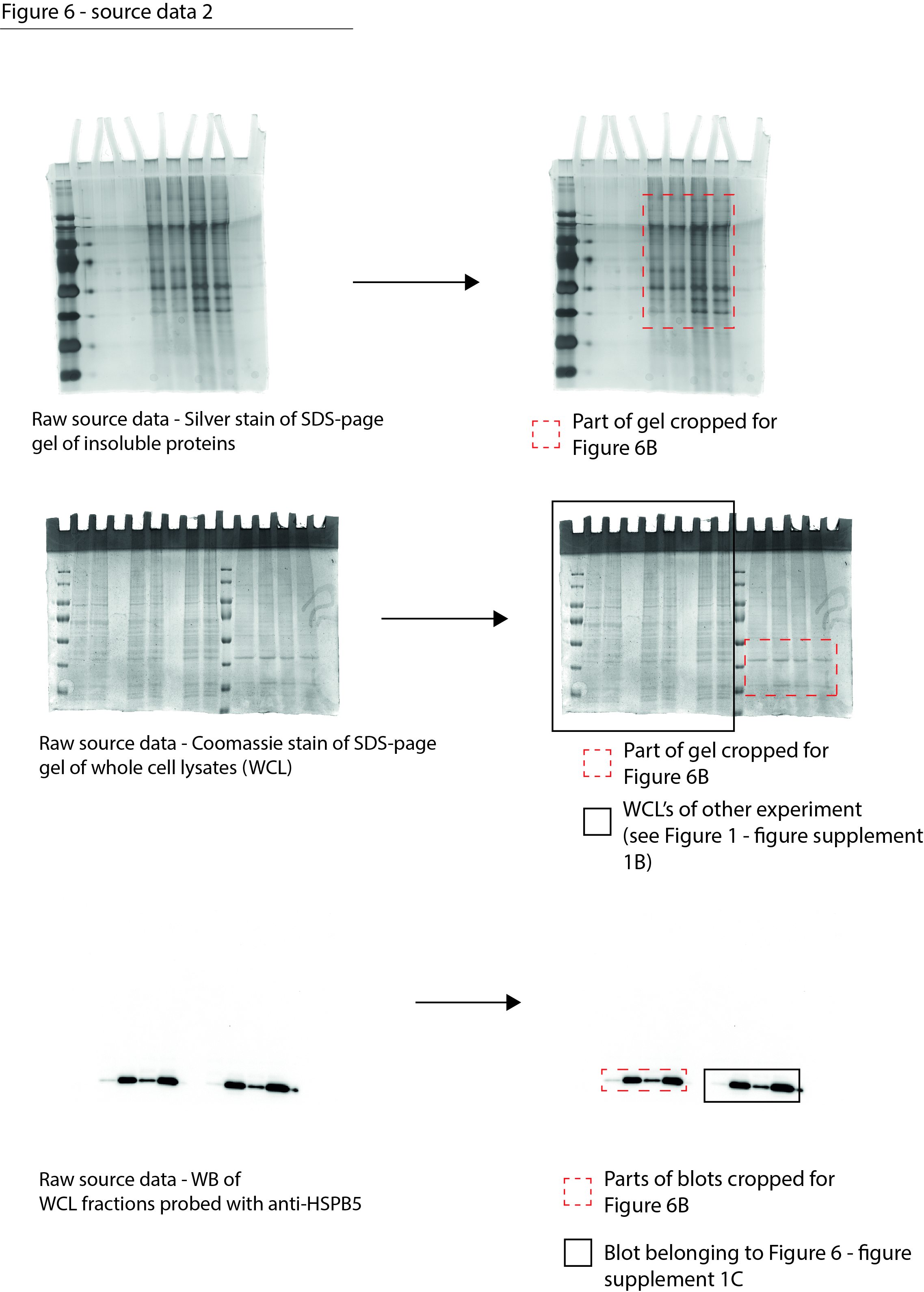 Figure 6 - source data 2

Raw source data - Silver stain of SDS-page gel of insoluble proteins

Part of gel cropped for Figure 6B

Raw source data - Coomassie stain of SDS-page gel of whole cell lysates (WCL)

Part of gel cropped for Figure 6B

WCL's of other experiment (see Figure 1 - figure supplement 1B)

Raw source data - WB of WCL fractions probed with anti-HSPB5

Parts of blots cropped for Figure 6B

Blot belonging to Figure 6 - figure supplement 1C