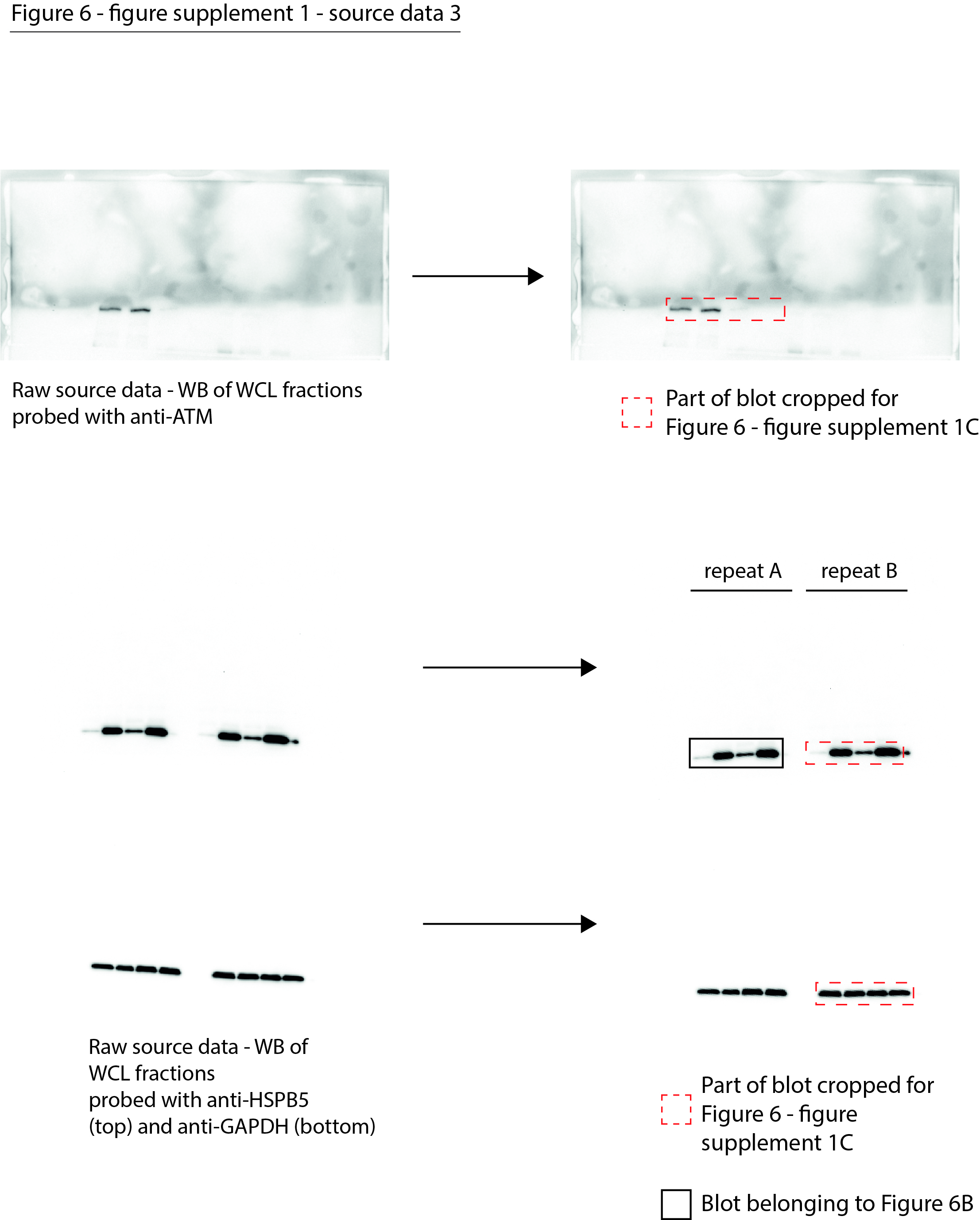 Figure 6 - figure supplement 1 - source data 3

Raw source data - WB of WCL fractions probed with anti-ATM

Part of blot cropped for Figure 6 - figure supplement 1C

repeat A

repeat B

Raw source data - WB of WCL fractions probed with anti-HSPB5 (top) and anti-GAPDH (bottom)

Part of blot cropped for Figure 6 - figure supplement 1C

Blot belonging to Figure 6B